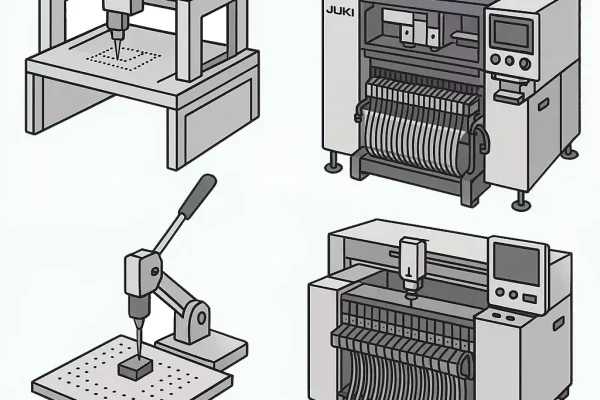 JUKI