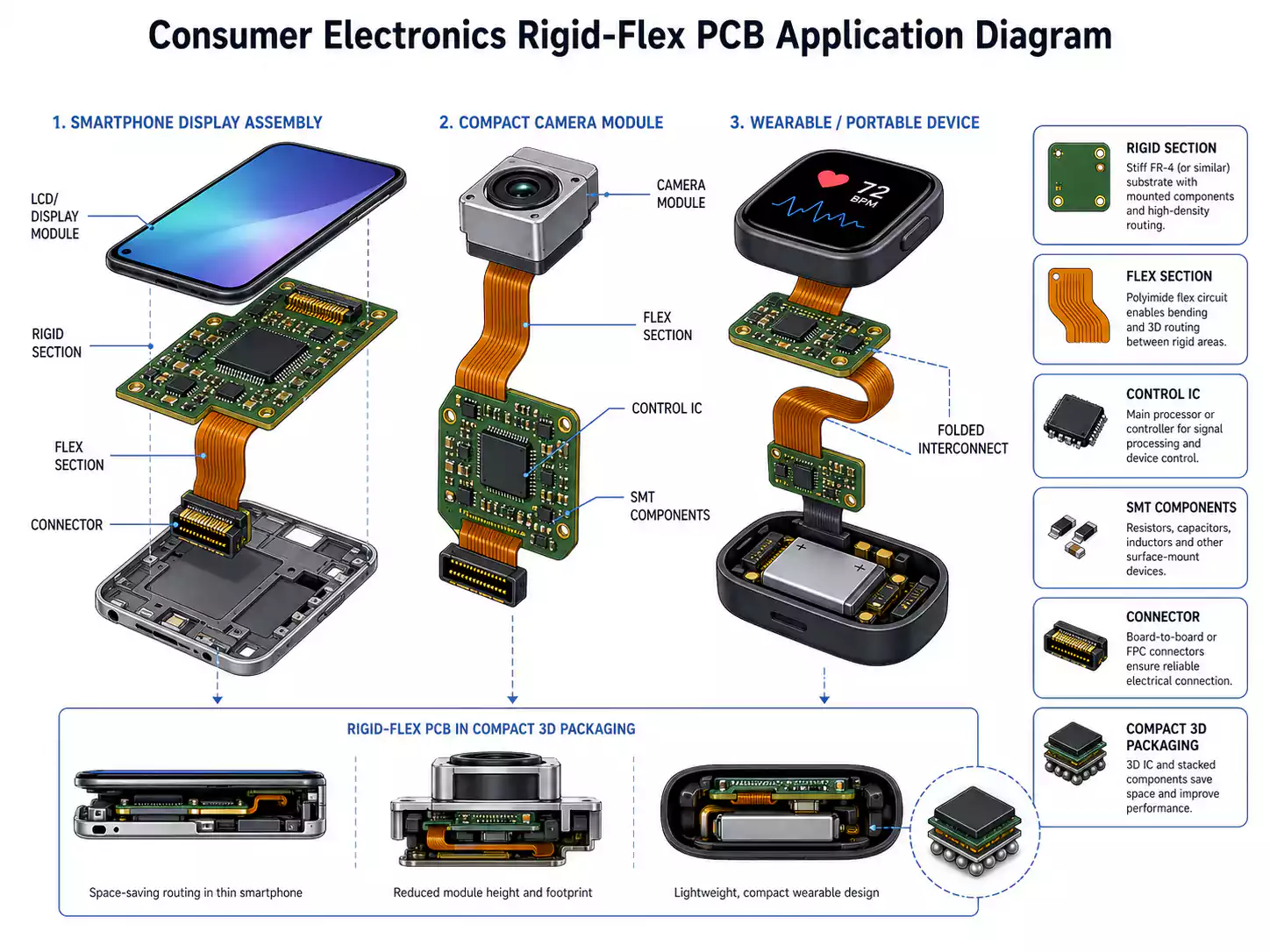 Consumer Electronics Rigid-Flex PCB Application Diagram

1. SMARTPHONE DISPLAY ASSEMBLY

LCD/ DISPLAY MODULE

RIGID SECTION

FLEX SECTION

CONNECTOR

2. COMPACT CAMERA MODULE

CAMERA MODULE

FLEX SECTION

CONTROL IC

SMT COMPONENTS

3. WEARABLE / PORTABLE DEVICE

72 BPM

FOLDED INTERCONNECT

RIGID SECTION
Stiff FR-4 (or similar) substrate with mounted components and high-density routing.

FLEX SECTION
Polyimide flex circuit enables bending and 3D routing between rigid areas.

CONTROL IC
Main processor or controller for signal processing and device control.

SMT COMPONENTS
Resistors, capacitors, inductors and other surface-mount devices.

CONNECTOR
Board-to-board or FPC connectors ensure reliable electrical connection.

COMPACT 3D PACKAGING
3D IC and stacked components save space and improve performance.

RIGID-FLEX PCB IN COMPACT 3D PACKAGING

Space-saving routing in thin smartphone

Reduced module height and footprint

Lightweight, compact wearable design