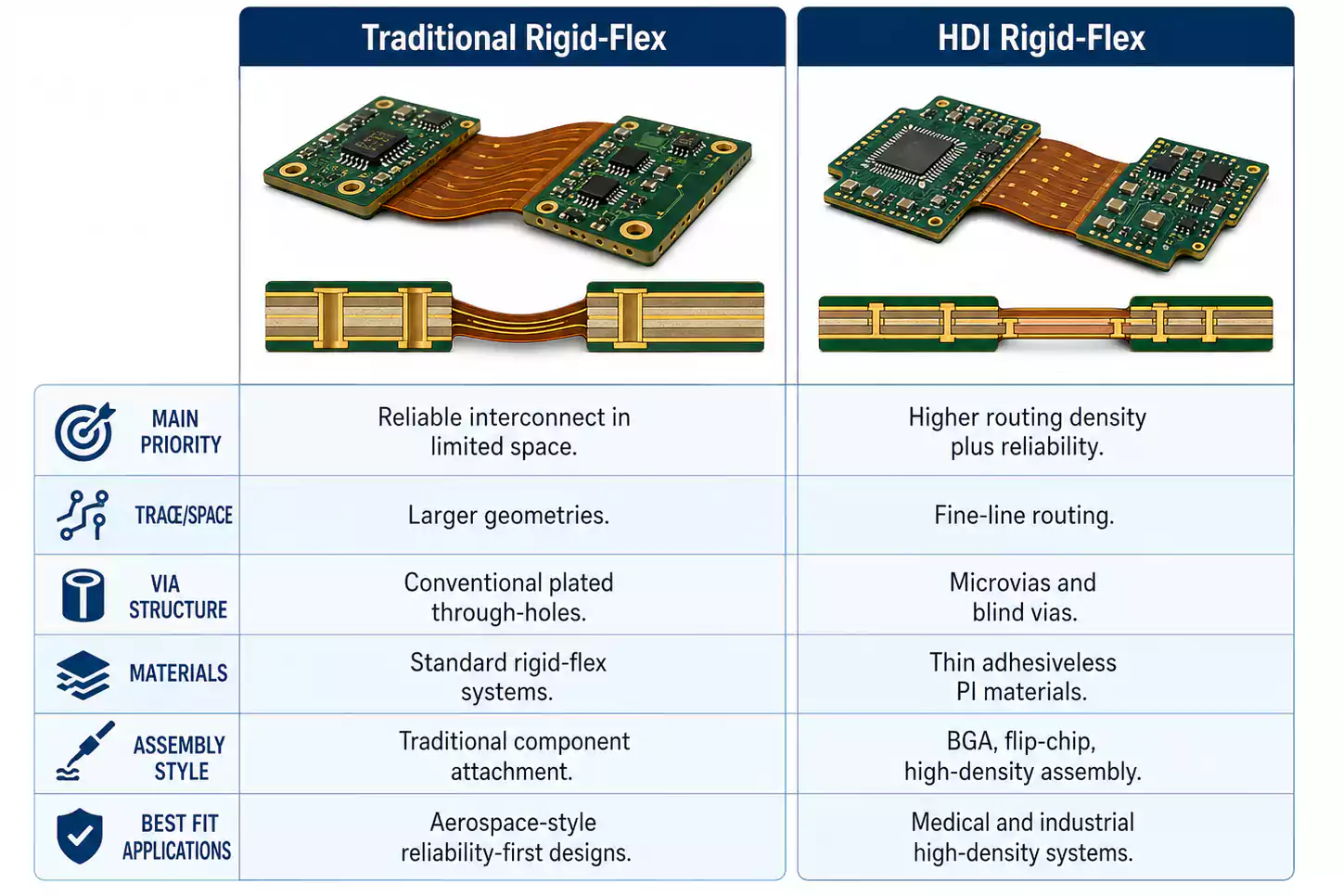 | | Traditional Rigid-Flex | HDI Rigid-Flex |
|---|---|---|
| MAIN PRIORITY | Reliable interconnect in limited space. | Higher routing density plus reliability. |
| TRACE/SPACE | Larger geometries. | Fine-line routing. |
| VIA STRUCTURE | Conventional plated through-holes. | Microvias and blind vias. |
| MATERIALS | Standard rigid-flex systems. | Thin adhesiveless PI materials. |
| ASSEMBLY STYLE | Traditional component attachment. | BGA, flip-chip, high-density assembly. |
| BEST FIT APPLICATIONS | Aerospace-style reliability-first designs. | Medical and industrial high-density systems. |