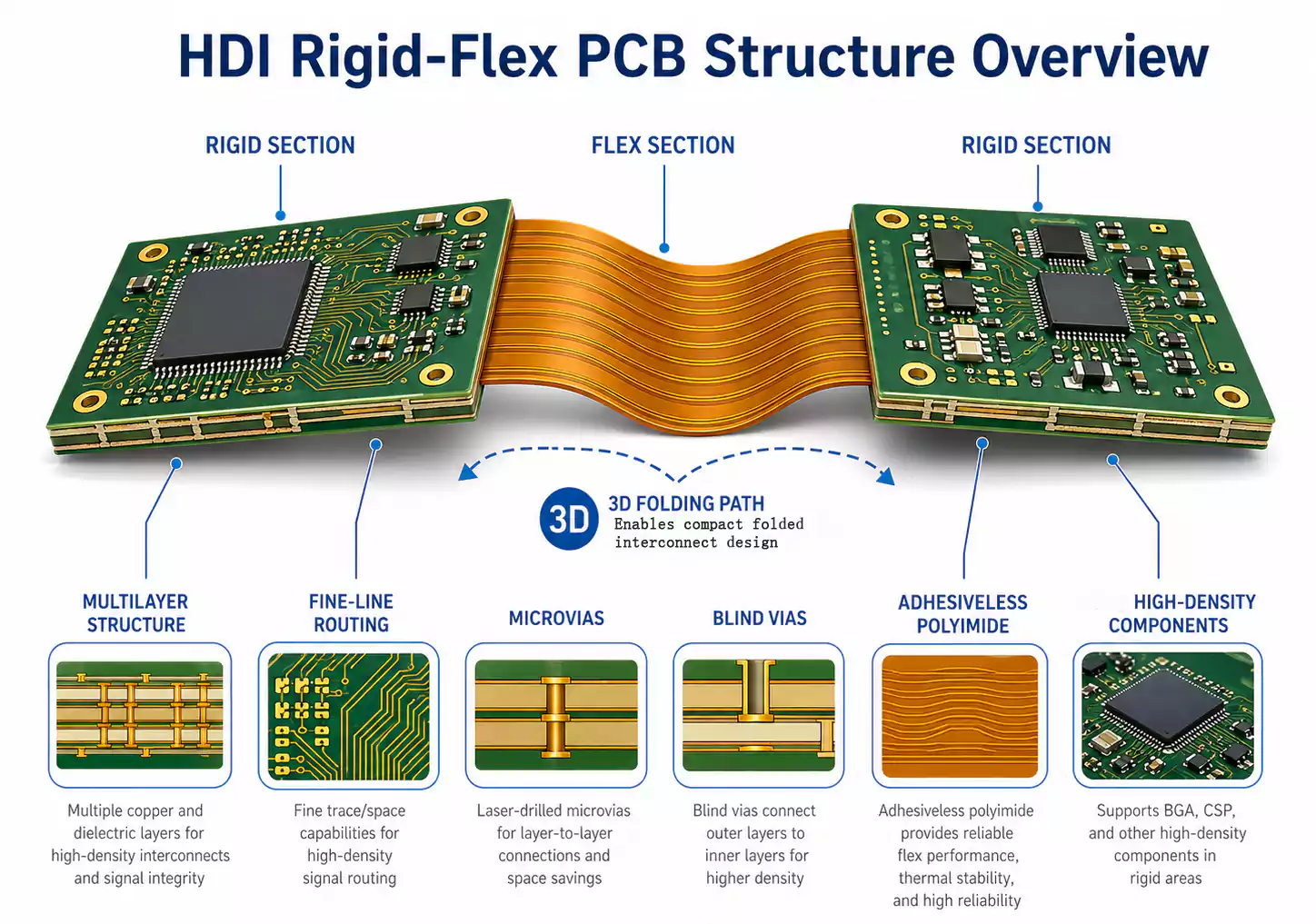 HDI Rigid-Flex PCB Structure Overview

RIGID SECTION

FLEX SECTION

RIGID SECTION

3D

3D FOLDING PATH
Enables compact folded interconnect design

MULTILAYER STRUCTURE

Multiple copper and dielectric layers for high-density interconnects and signal integrity

FINE-LINE ROUTING

Fine trace/space capabilities for high-density signal routing

MICROVIAS

Laser-drilled microvias for layer-to-layer connections and space savings

BLIND VIAS

Blind vias connect outer layers to inner layers for higher density

ADHESIVELESS POLYIMIDE

Adhesiveless polyimide provides reliable flex performance, thermal stability, and high reliability

HIGH-DENSITY COMPONENTS

Supports BGA, CSP, and other high-density components in rigid areas