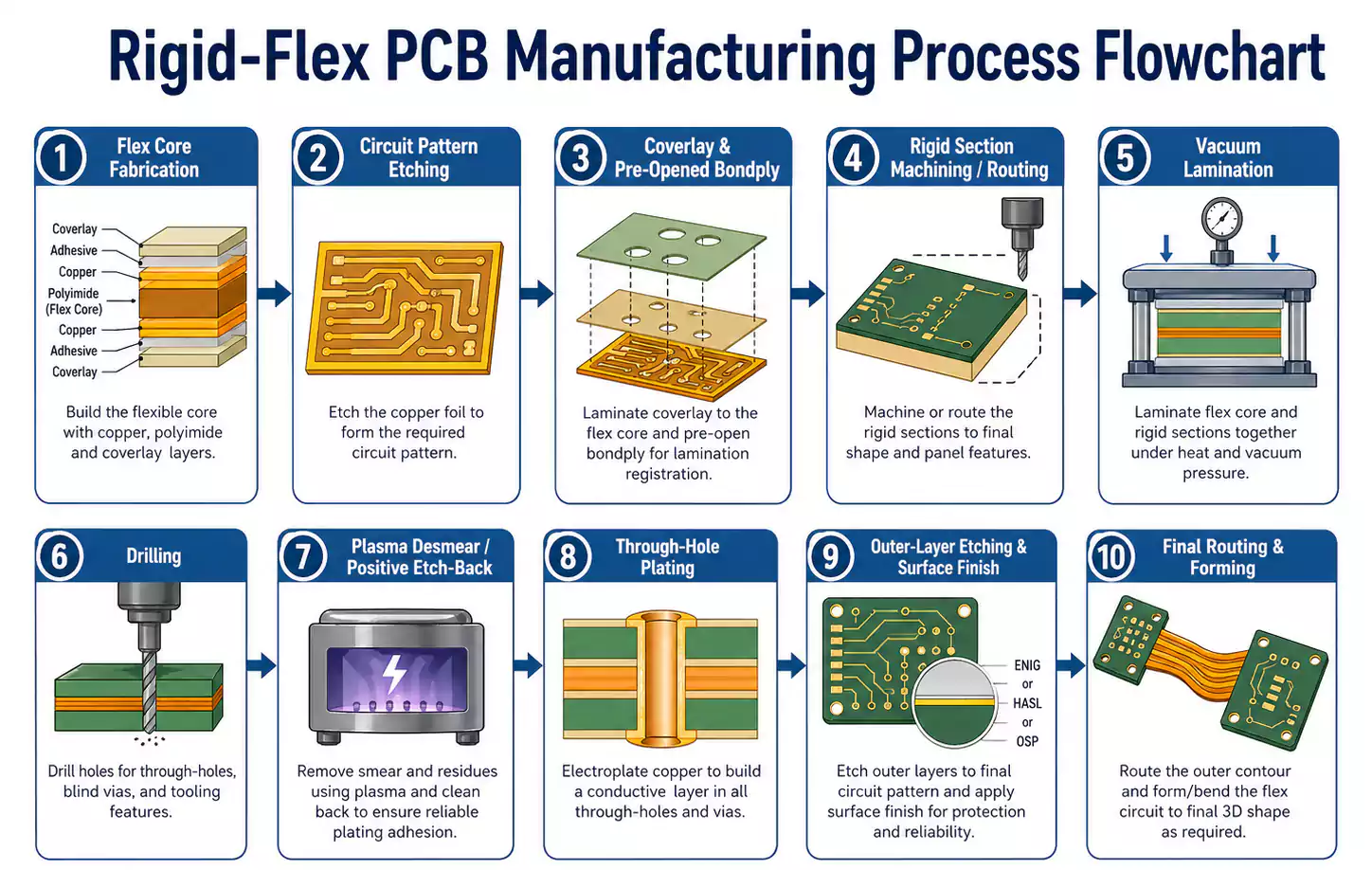 Rigid-Flex PCB Manufacturing Process Flowchart

1 Flex Core Fabrication

Coverlay
Adhesive
Copper
Polyimide (Flex Core)
Copper
Adhesive
Coverlay

Build the flexible core with copper, polyimide and coverlay layers.

2 Circuit Pattern Etching

Etch the copper foil to form the required circuit pattern.

3 Coverlay & Pre-Opened Bondply

Laminate coverlay to the flex core and pre-open bondply for lamination registration.

4 Rigid Section Machining / Routing

Machine or route the rigid sections to final shape and panel features.

5 Vacuum Lamination

Laminate flex core and rigid sections together under heat and vacuum pressure.

6 Drilling

Drill holes for through-holes, blind vias, and tooling features.

7 Plasma Desmear / Positive Etch-Back

Remove smear and residues using plasma and clean back to ensure reliable plating adhesion.

8 Through-Hole Plating

Electroplate copper to build a conductive layer in all through-holes and vias.

9 Outer-Layer Etching & Surface Finish

ENIG
or
HASL
or
OSP

Etch outer layers to final circuit pattern and apply surface finish for protection and reliability.

10 Final Routing & Forming

Route the outer contour and form/bend the flex circuit to final 3D shape as required.