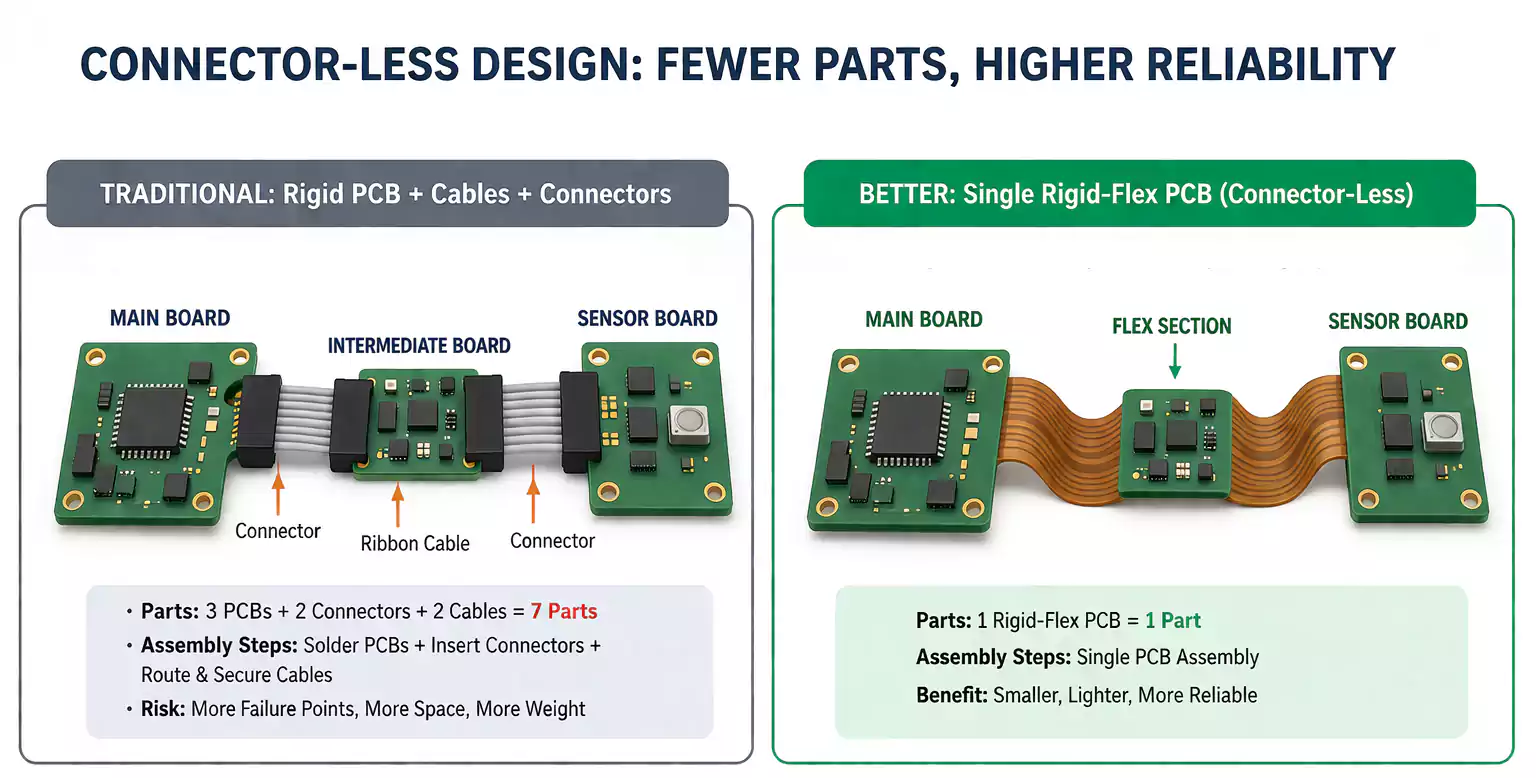 CONNECTOR-LESS DESIGN: FEWER PARTS, HIGHER RELIABILITY

TRADITIONAL: Rigid PCB + Cables + Connectors

MAIN BOARD

INTERMEDIATE BOARD

SENSOR BOARD

Connector

Ribbon Cable

Connector

• Parts: 3 PCBs + 2 Connectors + 2 Cables = 7 Parts
• Assembly Steps: Solder PCBs + Insert Connectors + Route & Secure Cables
• Risk: More Failure Points, More Space, More Weight

BETTER: Single Rigid-Flex PCB (Connector-Less)

MAIN BOARD

FLEX SECTION

SENSOR BOARD

Parts: 1 Rigid-Flex PCB = 1 Part
Assembly Steps: Single PCB Assembly
Benefit: Smaller, Lighter, More Reliable