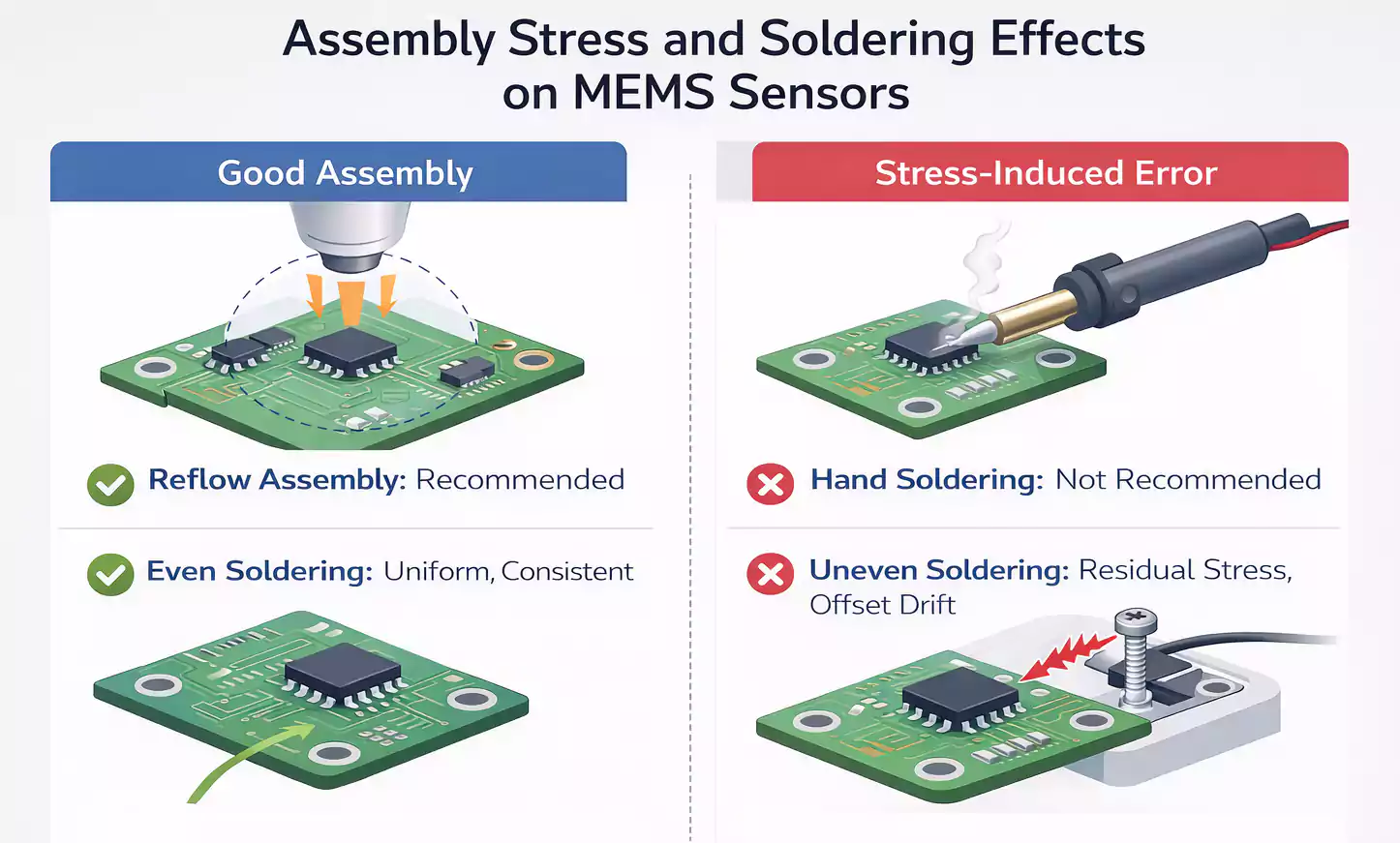 Assembly Stress and Soldering Effects on MEMS Sensors

Good Assembly

Reflow Assembly: Recommended

Even Soldering: Uniform, Consistent

Stress-Induced Error

Hand Soldering: Not Recommended

Uneven Soldering: Residual Stress, Offset Drift