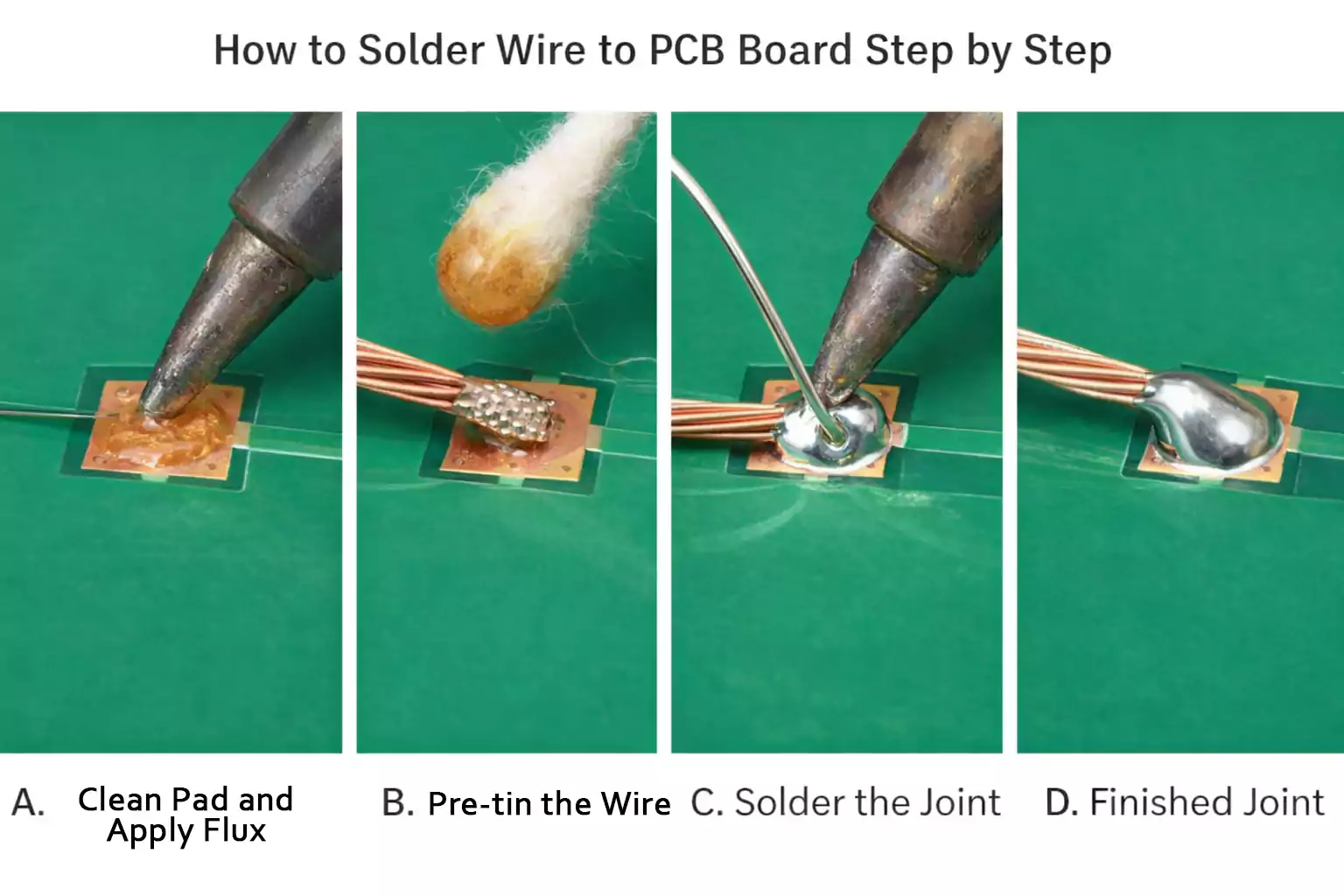 How to Solder Wire to PCB Board Step by Step

A. Clean Pad and Apply Flux

B. Pre-tin the Wire

C. Solder the Joint

D. Finished Joint