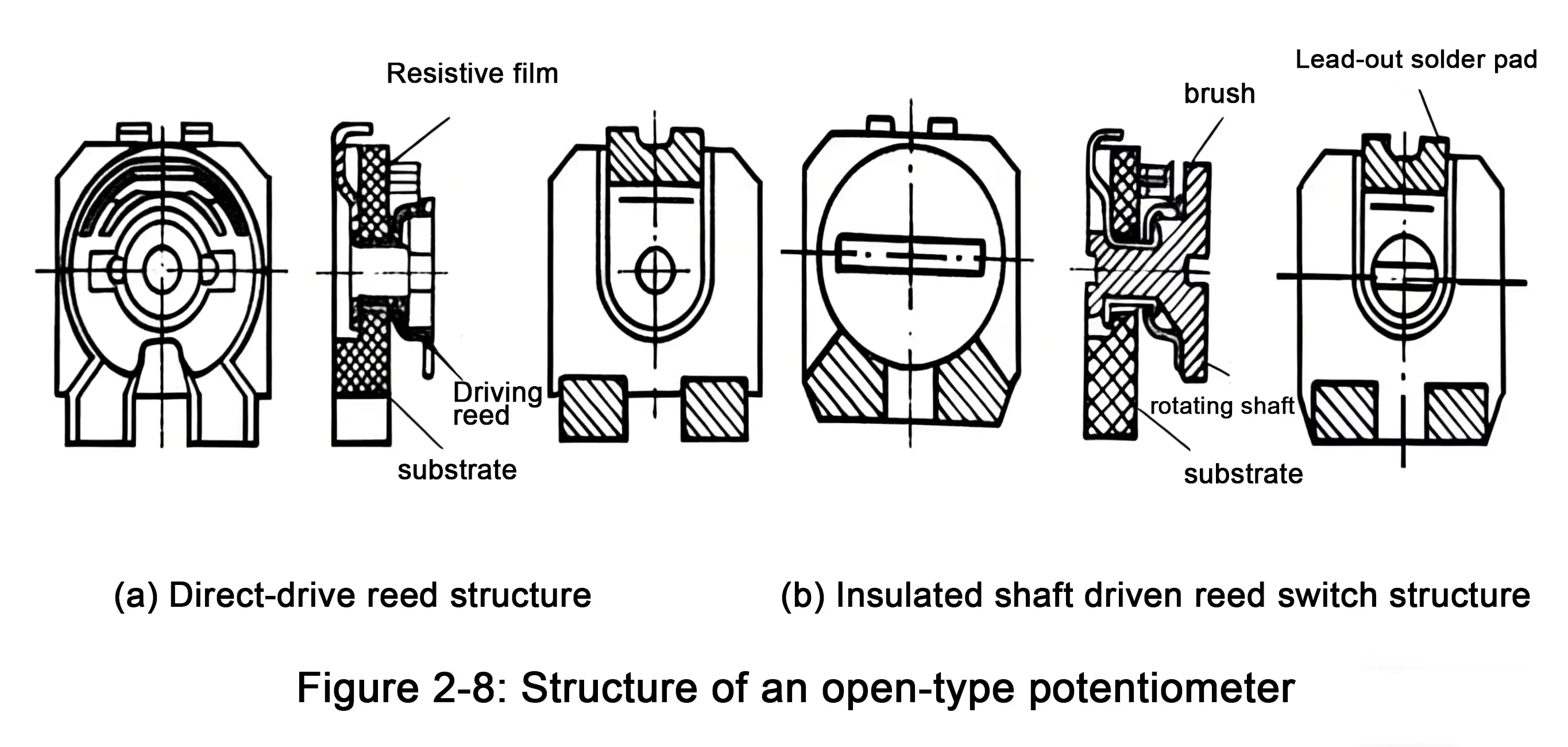 Resistive film

Driving reed

substrate

Lead-out solder pad

brush

rotating shaft

substrate

(a) Direct-drive reed structure

(b) Insulated shaft driven reed switch structure

Figure 2-8: Structure of an open-type potentiometer