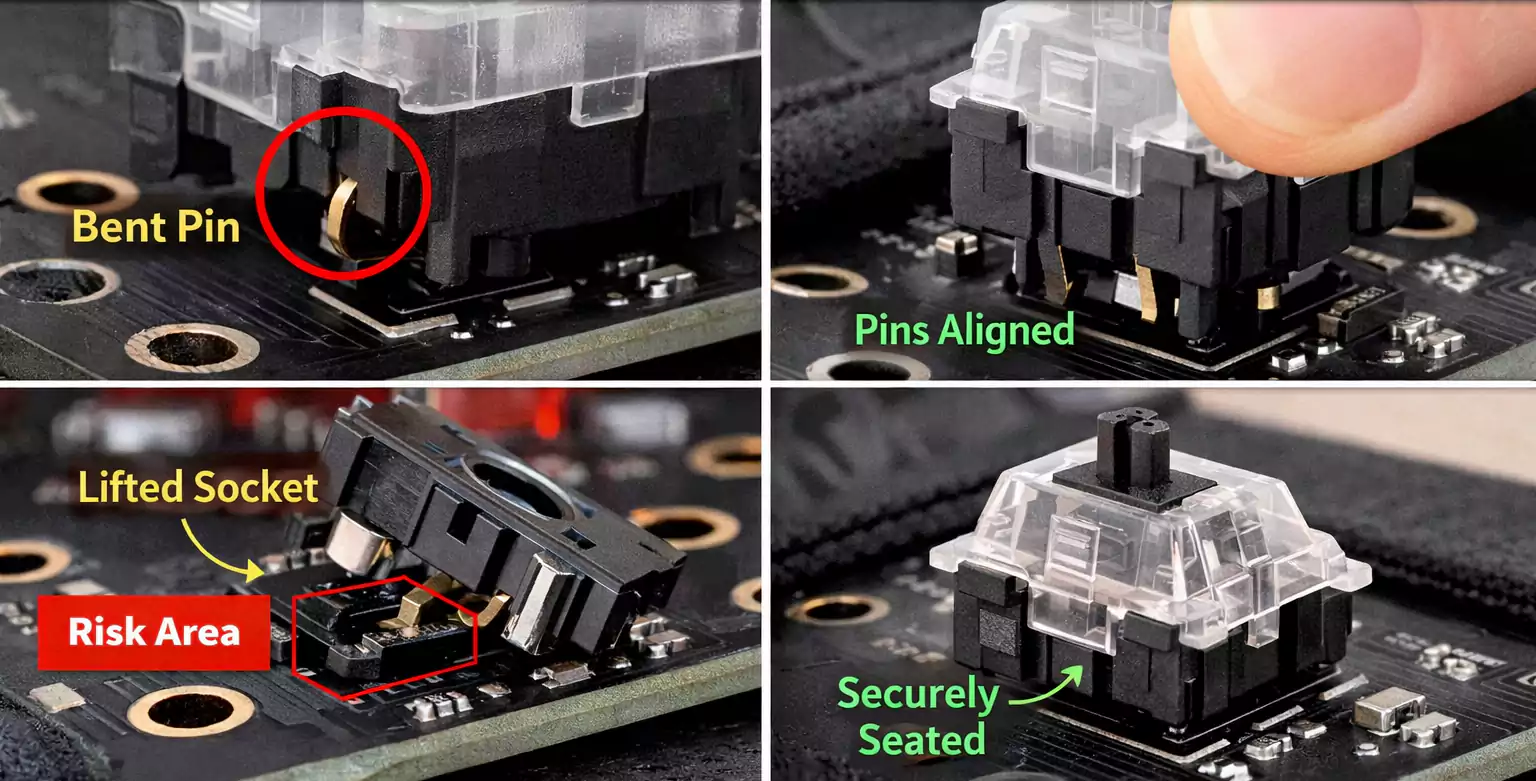 Bent Pin

Pins Aligned

Lifted Socket

Risk Area

Securely Seated