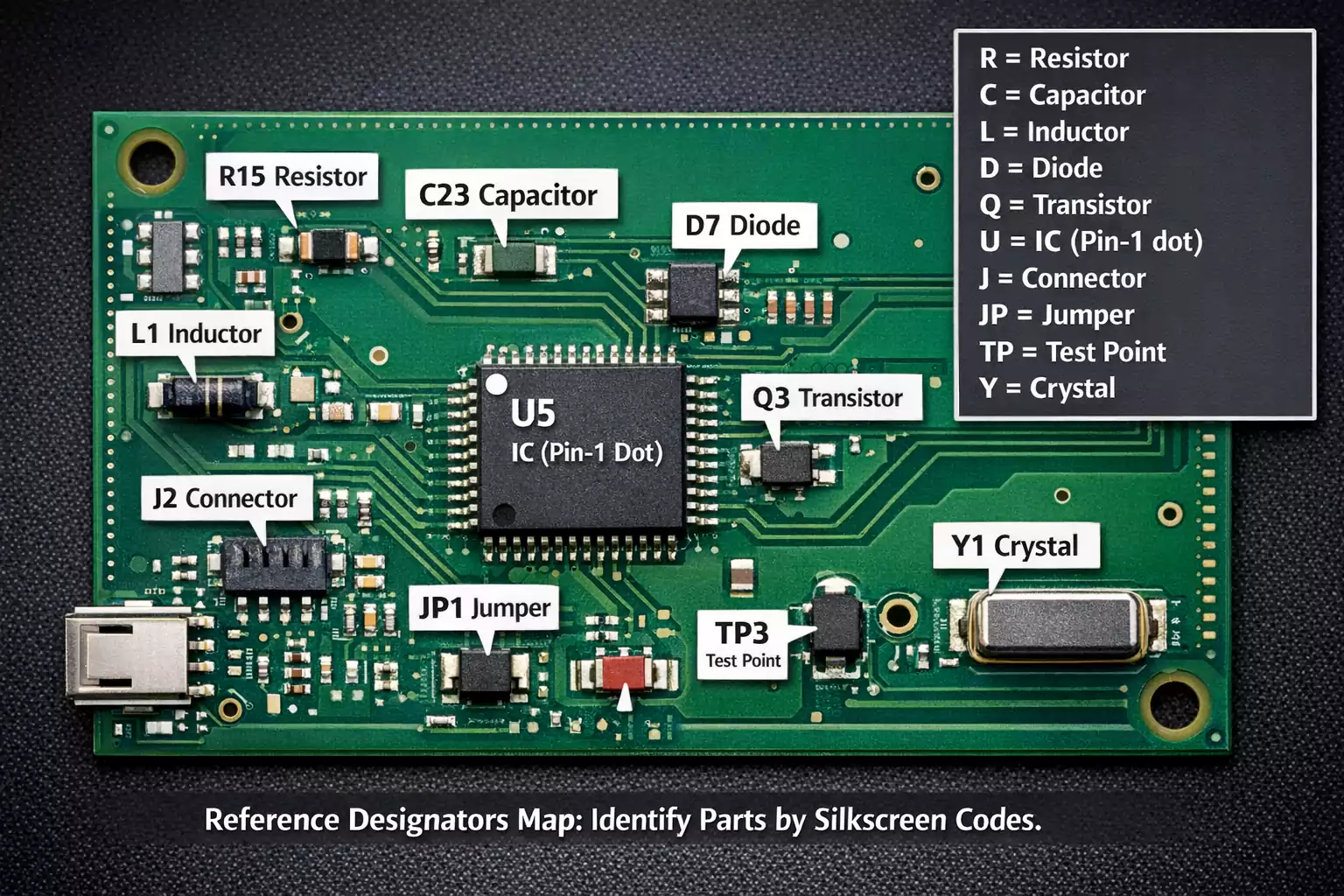 R = Resistor
C = Capacitor
L = Inductor
D = Diode
Q = Transistor
U = IC (Pin-1 dot)
J = Connector
JP = Jumper
TP = Test Point
Y = Crystal

R15 Resistor

C23 Capacitor

D7 Diode

L1 Inductor

U5
IC (Pin-1 Dot)

Q3 Transistor

J2 Connector

Y1 Crystal

JP1 Jumper

TP3
Test Point

Reference Designators Map: Identify Parts by Silkscreen Codes.