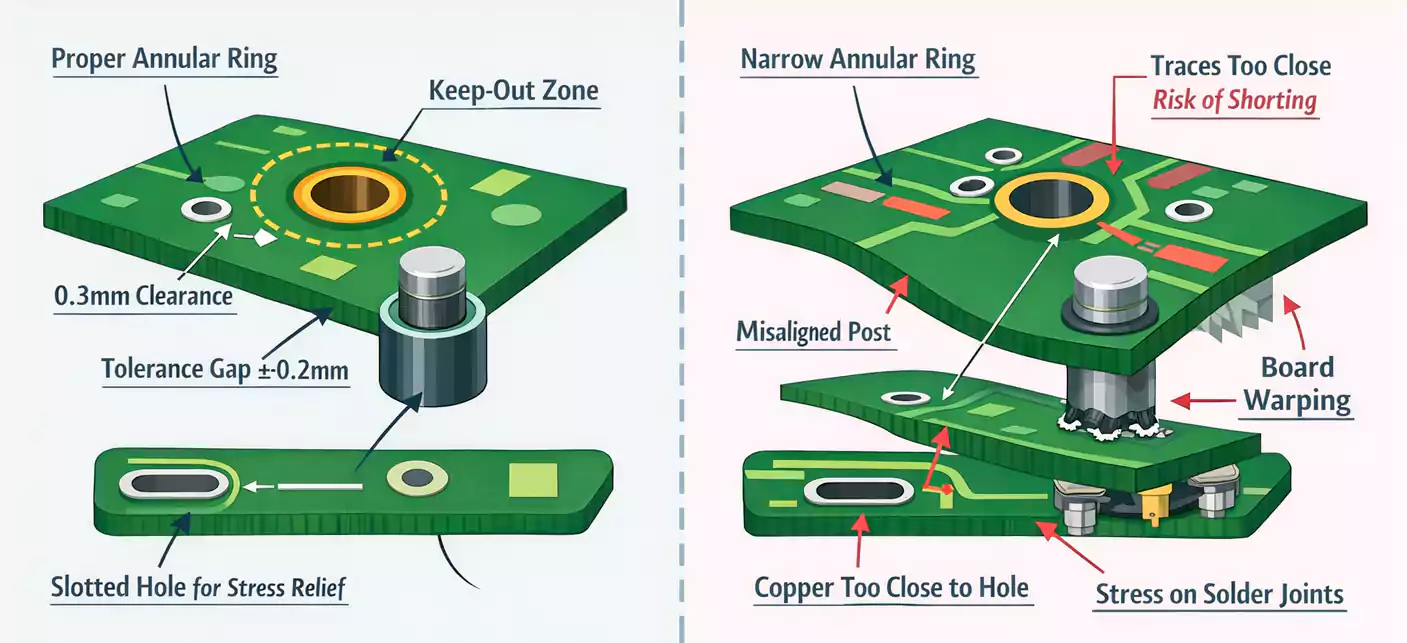 Proper Annular Ring

Keep-Out Zone

0.3mm Clearance

Tolerance Gap ±0.2mm

Slotted Hole for Stress Relief

Narrow Annular Ring

Traces Too Close
Risk of Shorting

Misaligned Post

Board Warping

Copper Too Close to Hole

Stress on Solder Joints