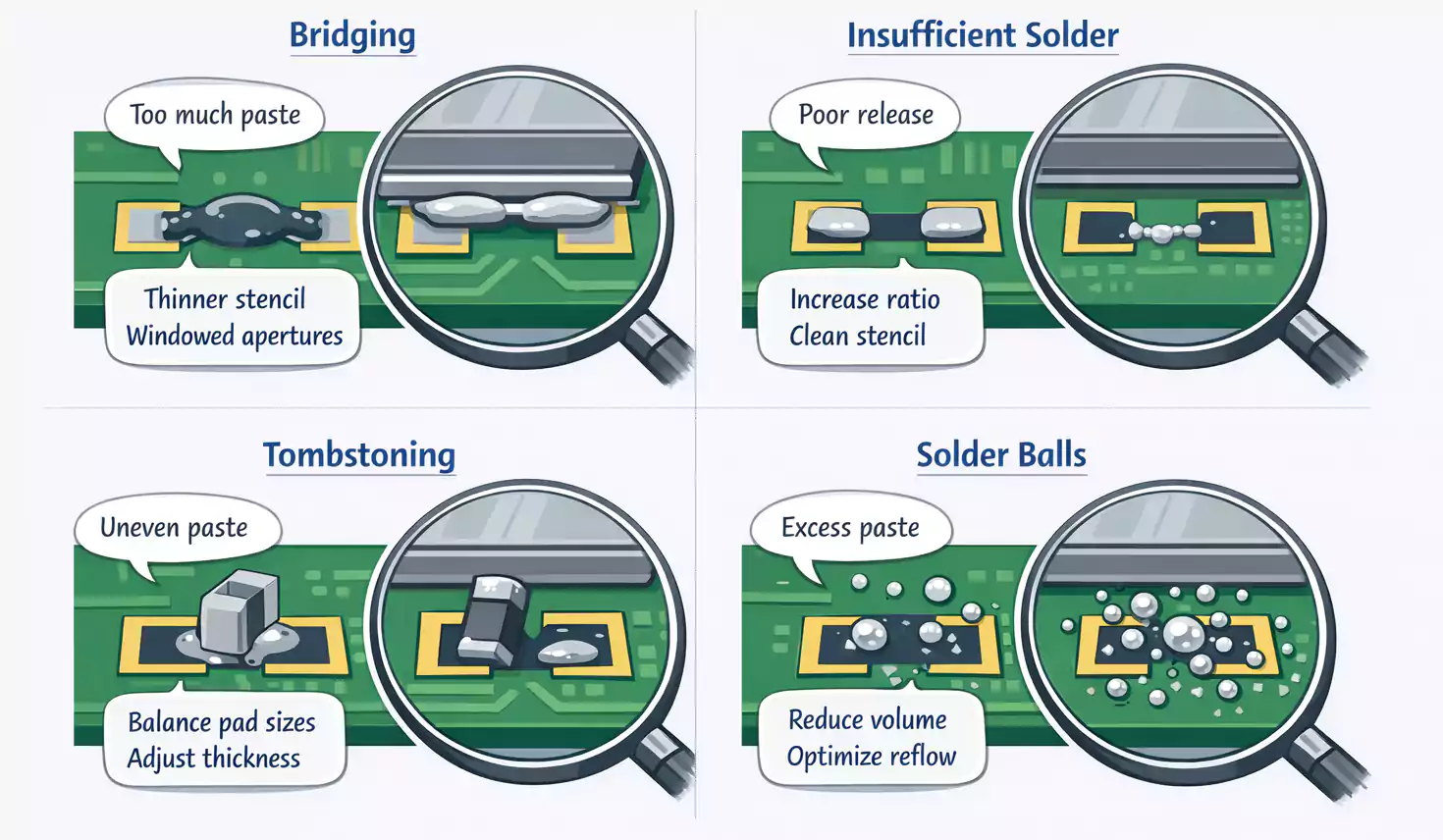 Bridging

Too much paste

Thinner stencil
Windowed apertures

Insufficient Solder

Poor release

Increase ratio
Clean stencil

Tombstoning

Uneven paste

Balance pad sizes
Adjust thickness

Solder Balls

Excess paste

Reduce volume
Optimize reflow