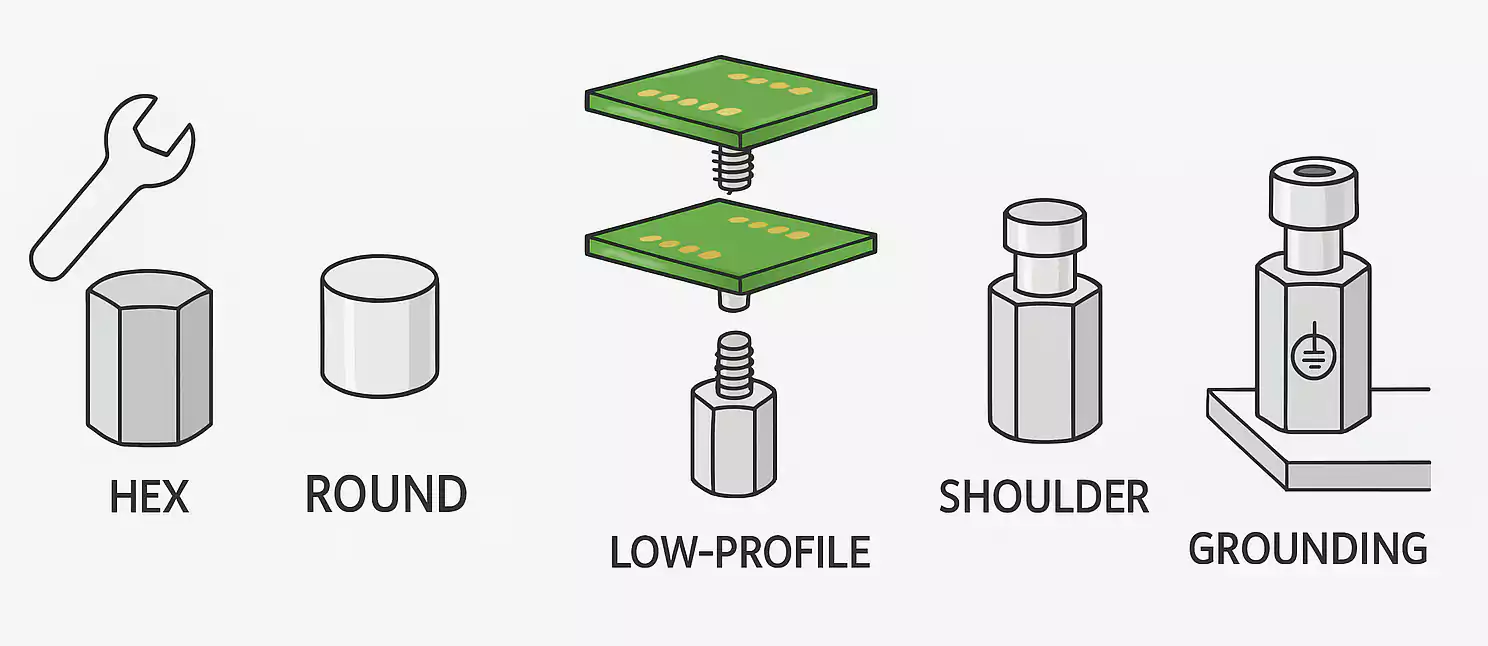 HEX

ROUND

LOW-PROFILE

SHOULDER

GROUNDING