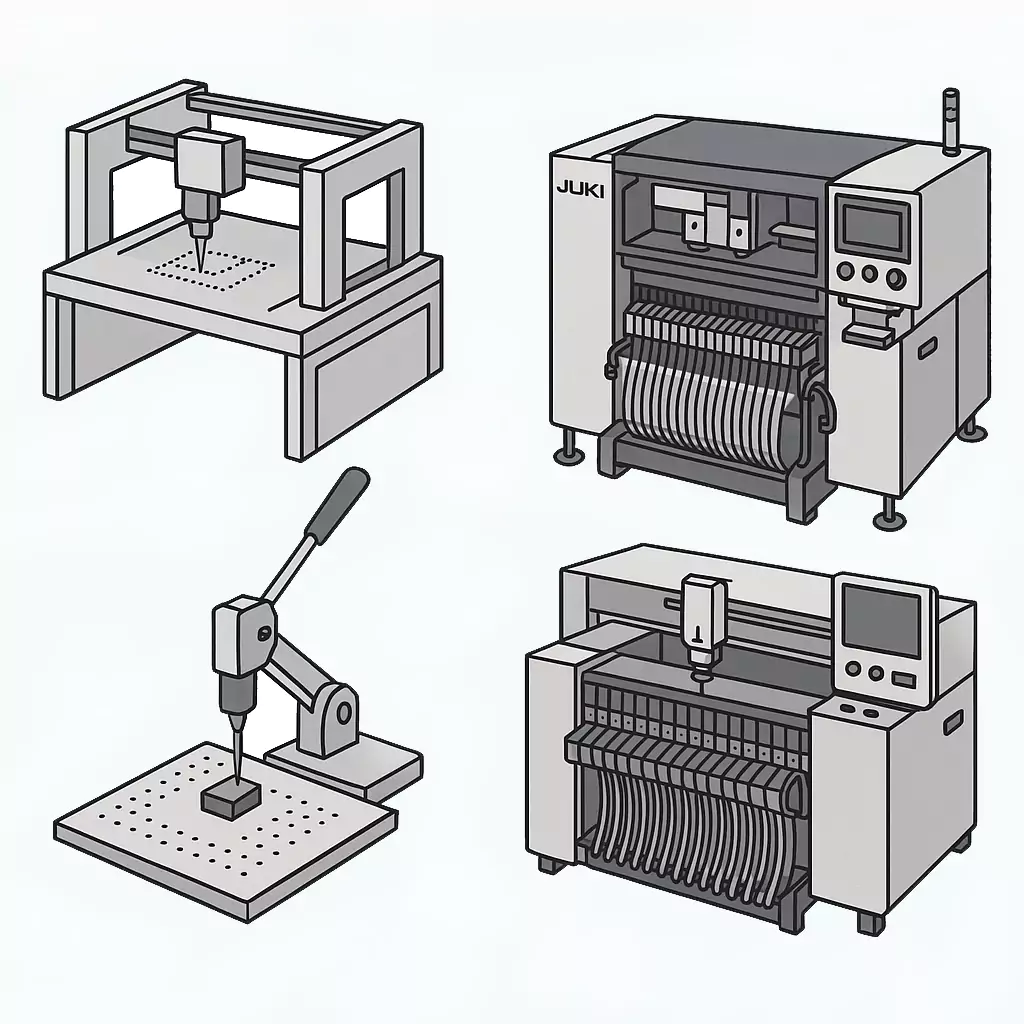 JUKI